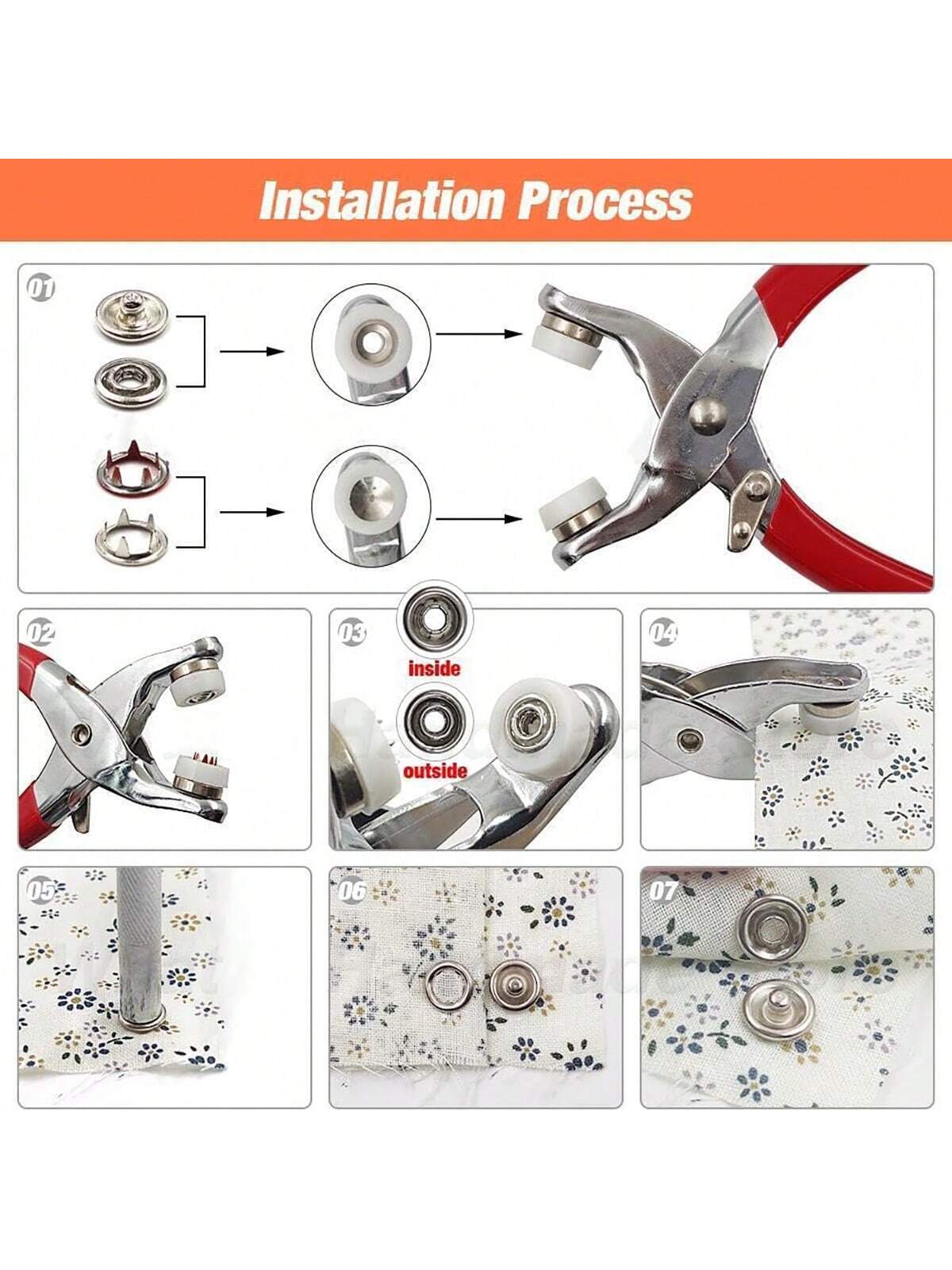 Installation Process

01

02

03

inside

outside

04

05

06

07